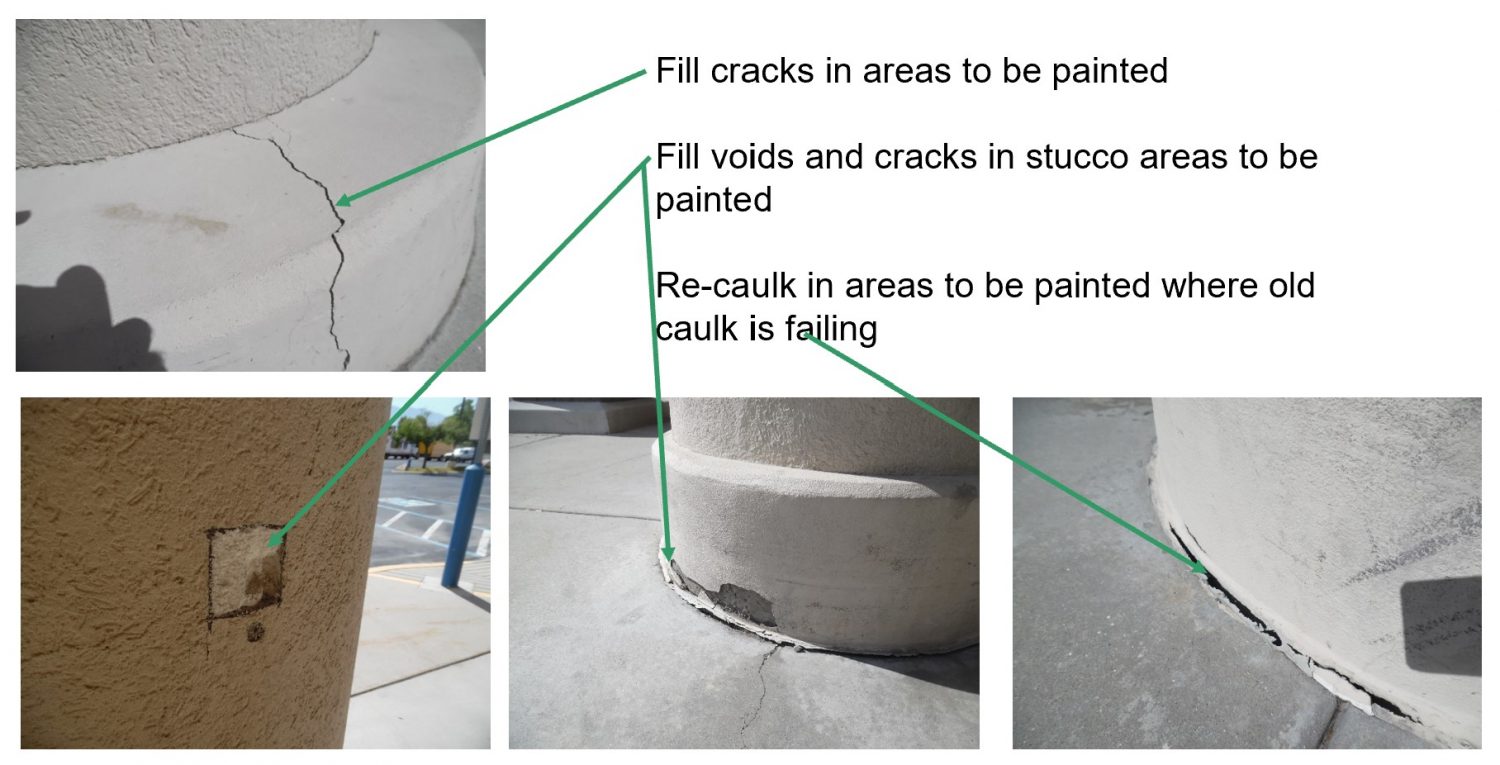 Fill cracks in areas to be painted

Fill voids and cracks in stucco areas to be painted

Re-caulk in areas to be painted where old caulk is failing